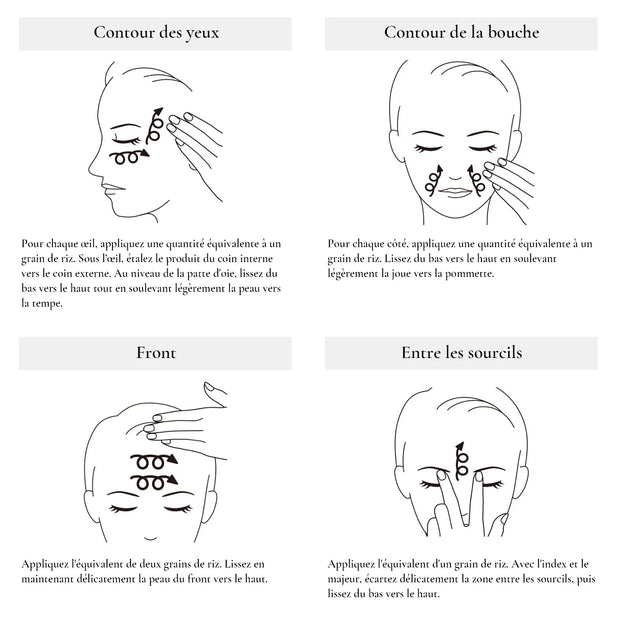 Contour des yeux

Pour chaque œil, appliquez une quantité équivalente à un grain de riz. Sous l'œil, étalez le produit du coin interne vers le coin externe. Au niveau de la patte d'oie, lissez du bas vers le haut tout en soulevant légèrement la peau vers la tempe.

Contour de la bouche

Pour chaque côté, appliquez une quantité équivalente à un grain de riz. Lissez du bas vers le haut en soulevant légèrement la joue vers la pommette.

Front

Appliquez l'équivalent de deux grains de riz. Lissez en maintenant délicatement la peau du front vers le haut.

Entre les sourcils

Appliquez l'équivalent d'un grain de riz. Avec l'index et le majeur, écartez délicatement la zone entre les sourcils, puis lissez du bas vers le haut.